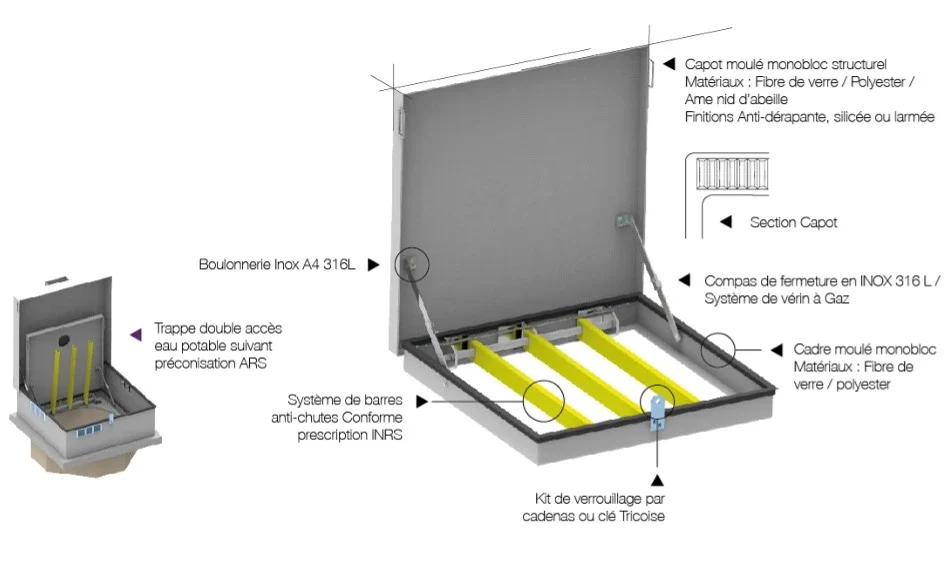 Capot moulé monobloc structurel
Matériaux : Fibre de verre / Polyester /
Ame nid d'abeille
Finitions Anti-dérapante, silicée ou larmée

Section Capot

Boulonnerie Inox A4 316L

Compas de fermeture en INOX 316 L /
Système de vérin à Gaz

Trappe double accès
eau potable suivant
préconisation ARS

Cadre moulé monobloc
Matériaux : Fibre de
verre / polyester

Système de barres
anti-chutes Conforme
prescription INRS

Kit de verrouillage par
cadenas ou clé Tricoise